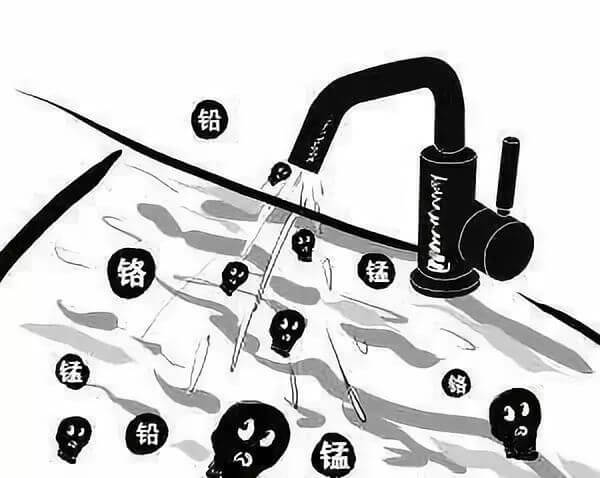 铅

铬

锰

锰

铬

铅

锰